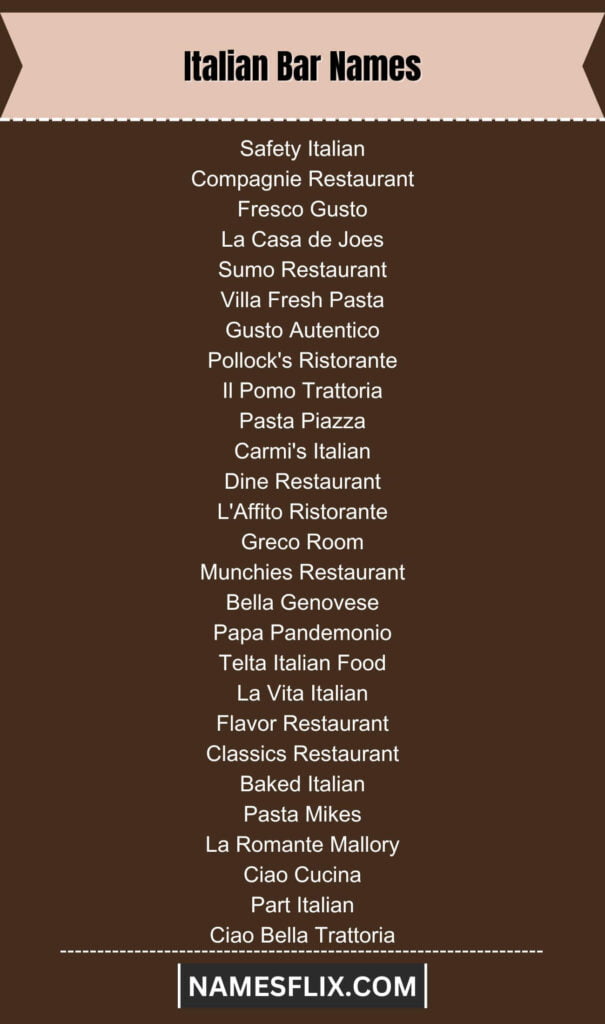 Italian Bar Names

Safety Italian
Compagnie Restaurant
Fresco Gusto
La Casa de Joes
Sumo Restaurant
Villa Fresh Pasta
Gusto Autentico
Pollock's Ristorante
Il Pomo Trattoria
Pasta Piazza
Carmi's Italian
Dine Restaurant
L'Affito Ristorante
Greco Room
Munchies Restaurant
Bella Genovese
Papa Pandemonio
Telta Italian Food
La Vita Italian
Flavor Restaurant
Classics Restaurant
Baked Italian
Pasta Mikes
La Romante Mallory
Ciao Cucina
Part Italian
Ciao Bella Trattoria

NAMESFLIX.COM